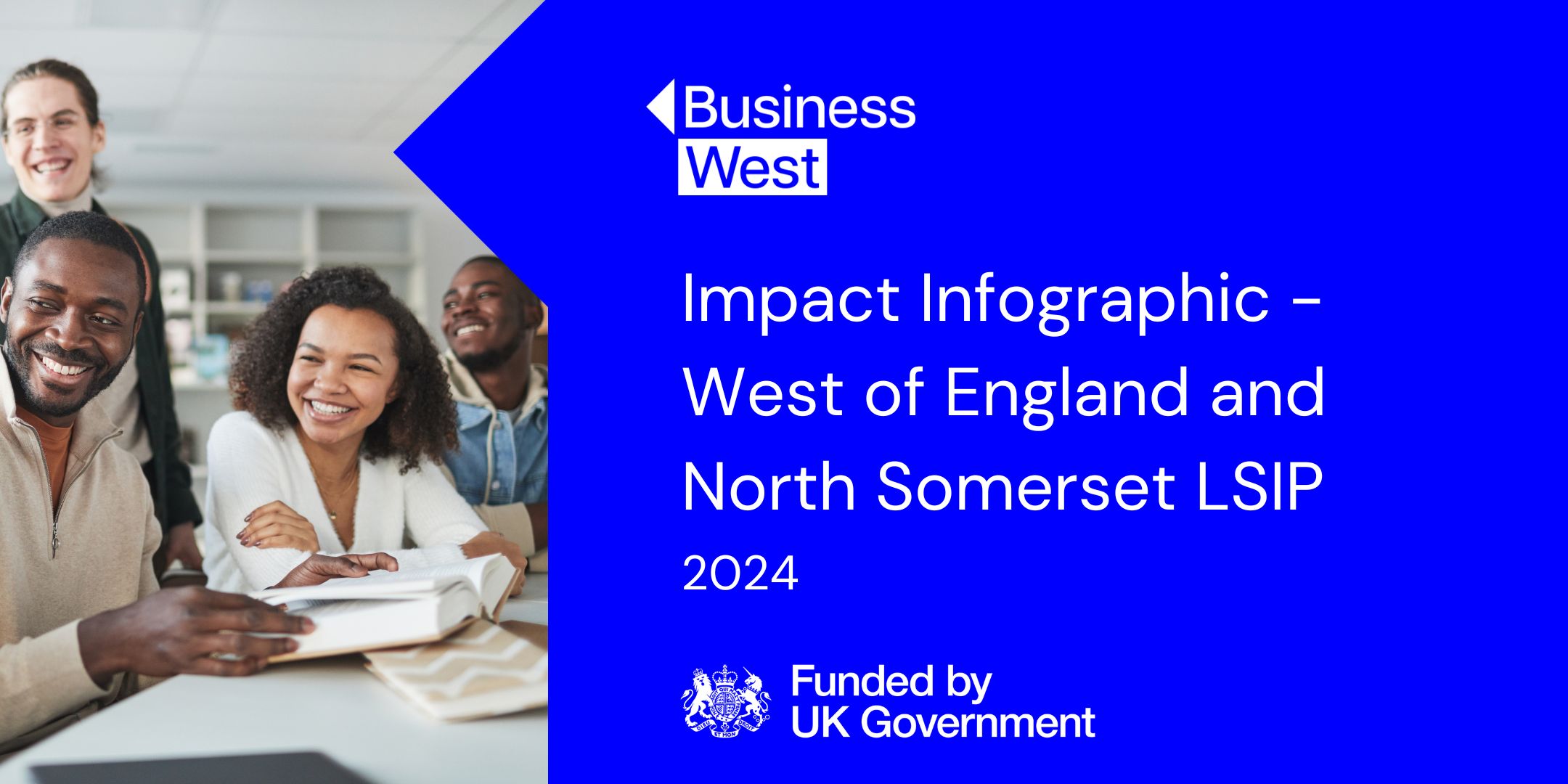 Business West

Impact Infographic - West of England and North Somerset LSIP

2024

Funded by UK Government