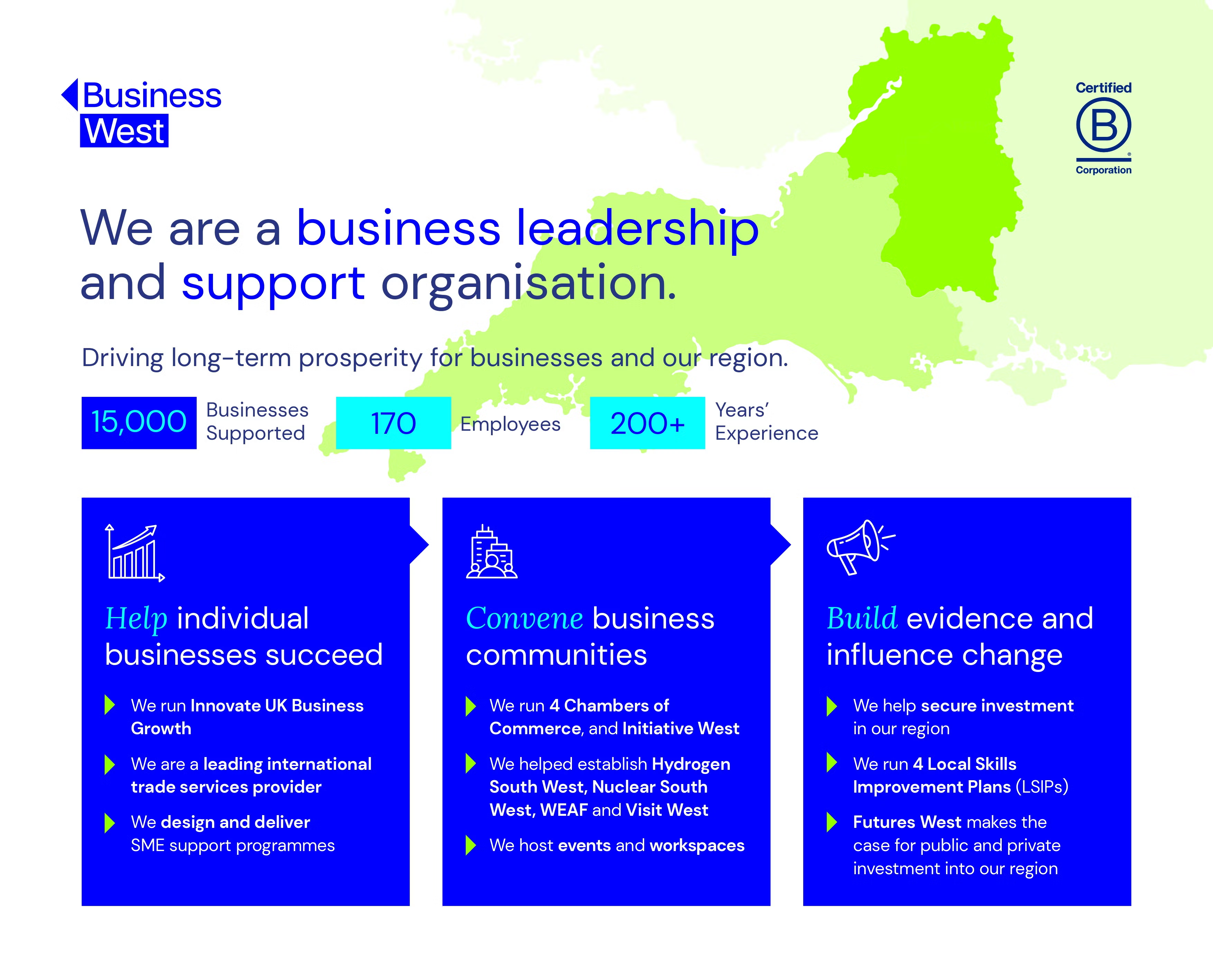 Business West

Certified B Corporation

We are a business leadership and support organisation.

Driving long-term prosperity for businesses and our region.

15,000 Businesses Supported

170 Employees

200+ Years' Experience

Help individual businesses succeed

We run Innovate UK Business Growth

We are a leading international trade services provider

We design and deliver SME support programmes

Convene business communities

We run 4 Chambers of Commerce, and Initiative West

We helped establish Hydrogen South West, Nuclear South West, WEAF and Visit West

We host events and workspaces

Build evidence and influence change

We help secure investment in our region

We run 4 Local Skills Improvement Plans (LSIPs)

Futures West makes the case for public and private investment into our region